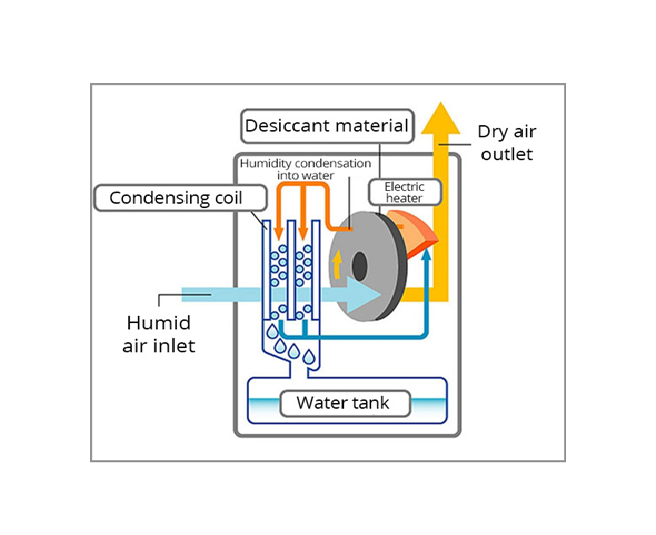 Desiccant material

Dry air outlet

Humidity condensation into water

Electric heater

Condensing coil

Humid air inlet

Water tank